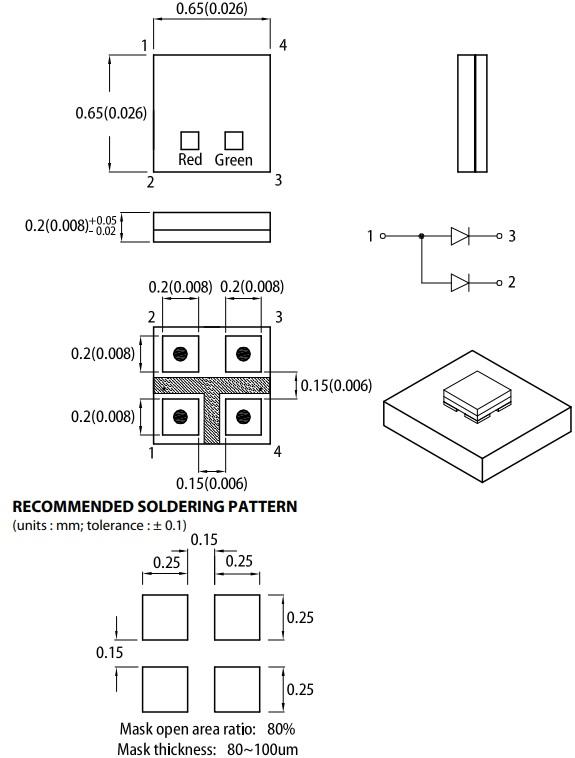 0.65(0.026)

1

4

0.65(0.026)

Red Green

2

3

$0.2(0.008)^{+0.05}_{-0.02}$

1

3

2

0.2(0.008) 0.2(0.008)

2

3

0.2(0.008)

0.15(0.006)

0.2(0.008)

1

4

0.15(0.006)

RECOMMENDED SOLDERING PATTERN

(units : mm; tolerance : ± 0.1)

0.15

0.25

0.25

0.25

0.15

0.25

Mask open area ratio: 80%

Mask thickness: 80~100um