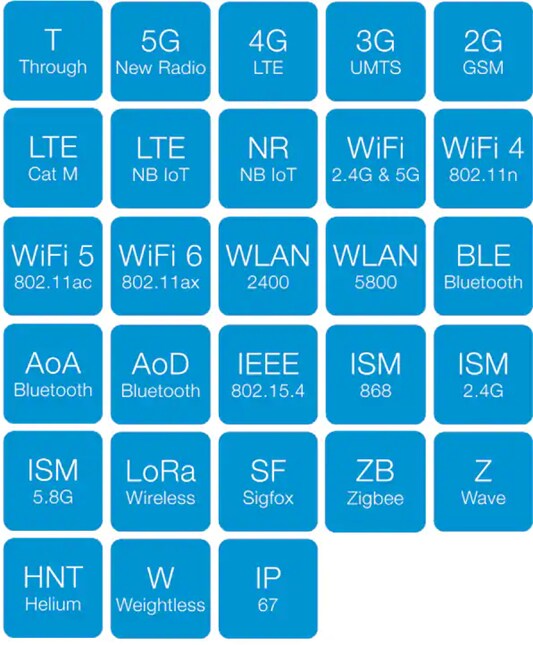 T
Through

5G
New Radio

4G
LTE

3G
UMTS

2G
GSM

LTE
Cat M

LTE
NB IoT

NR
NB IoT

WiFi
2.4G & 5G

WiFi 4
802.11n

WiFi 5
802.11ac

WiFi 6
802.11ax

WLAN
2400

WLAN
5800

BLE
Bluetooth

AoA
Bluetooth

AoD
Bluetooth

IEEE
802.15.4

ISM
868

ISM
2.4G

ISM
5.8G

LoRa
Wireless

SF
Sigfox

ZB
Zigbee

Z
Wave

HNT
Helium

W
Weightless

IP
67