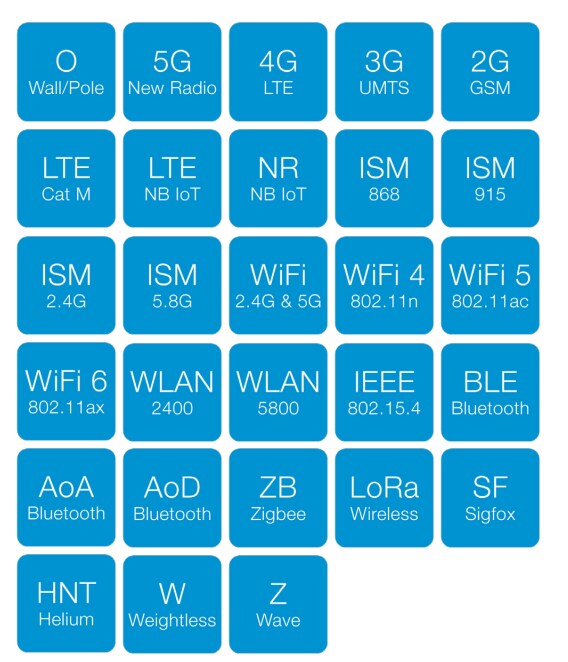 O
Wall/Pole

5G
New Radio

4G
LTE

3G
UMTS

2G
GSM

LTE
Cat M

LTE
NB IoT

NR
NB IoT

ISM
868

ISM
915

ISM
2.4G

ISM
5.8G

WiFi
2.4G & 5G

WiFi 4
802.11n

WiFi 5
802.11ac

WiFi 6
802.11ax

WLAN
2400

WLAN
5800

IEEE
802.15.4

BLE
Bluetooth

AoA
Bluetooth

AoD
Bluetooth

ZB
Zigbee

LoRa
Wireless

SF
Sigfox

HNT
Helium

W
Weightless

Z
Wave