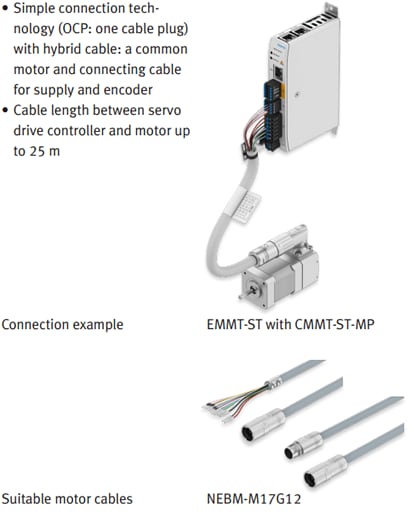 • Simple connection technology (OCP: one cable plug) with hybrid cable: a common motor and connecting cable for supply and encoder
• Cable length between servo drive controller and motor up to 25 m

Connection example

EMMT-ST with CMMT-ST-MP

Suitable motor cables

NEBM-M17G12