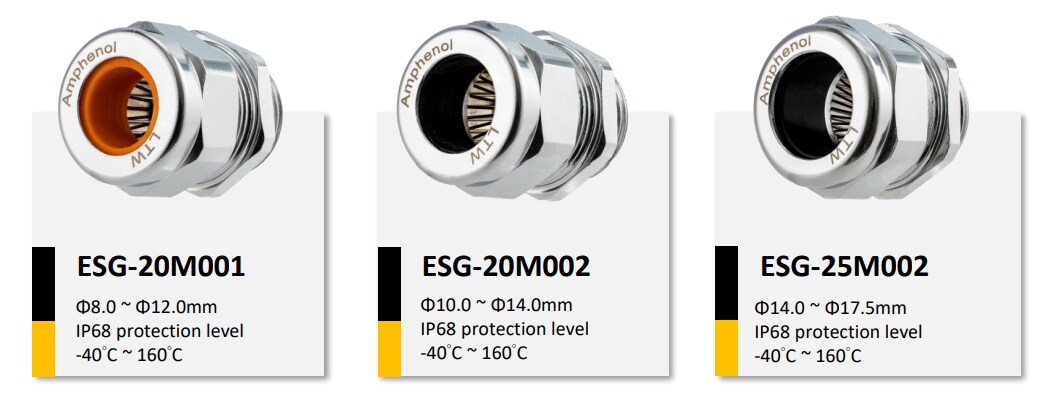 Amphenol
LTW

ESG-20M001
Φ8.0 ~ Φ12.0mm
IP68 protection level
-40°C ~ 160°C

Amphenol
LTW

ESG-20M002
Φ10.0 ~ Φ14.0mm
IP68 protection level
-40°C ~ 160°C

Amphenol
LTW

ESG-25M002
Φ14.0 ~ Φ17.5mm
IP68 protection level
-40°C ~ 160°C