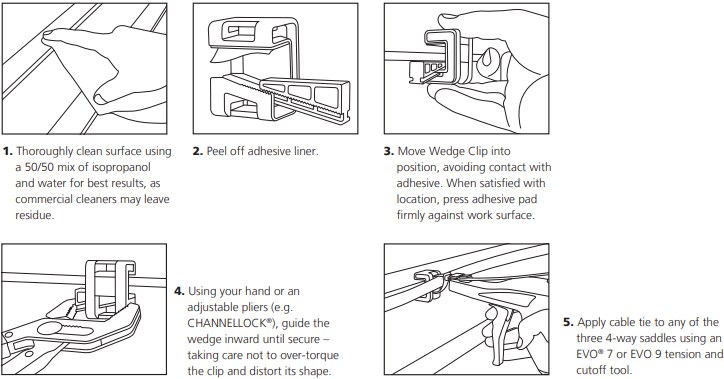 **1.** Thoroughly clean surface using a 50/50 mix of isopropanol and water for best results, as commercial cleaners may leave residue.

**2.** Peel off adhesive liner.

**3.** Move Wedge Clip into position, avoiding contact with adhesive. When satisfied with location, press adhesive pad firmly against work surface.

**4.** Using your hand or an adjustable pliers (e.g. CHANNELLOCK®), guide the wedge inward until secure – taking care not to over-torque the clip and distort its shape.

**5.** Apply cable tie to any of the three 4-way saddles using an EVO® 7 or EVO 9 tension and cutoff tool.