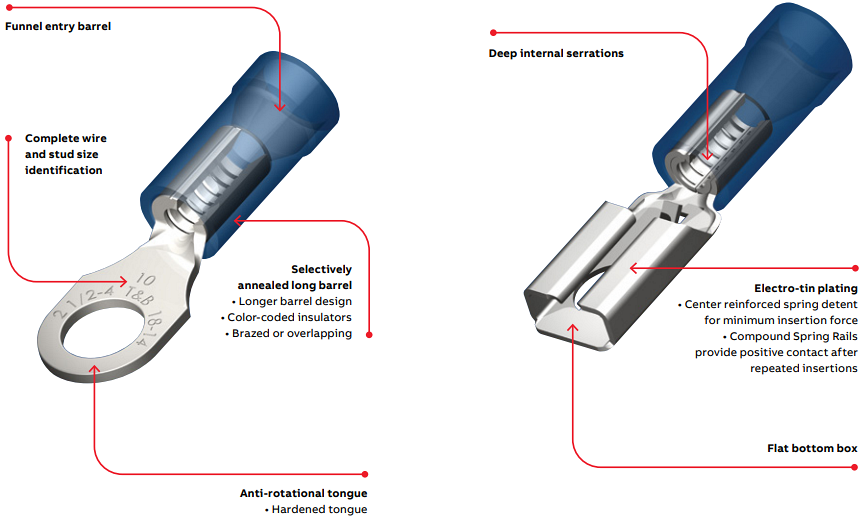 Funnel entry barrel

Complete wire and stud size identification

10
2 1/2-4 T&B 18-14

Selectively annealed long barrel
• Longer barrel design
• Color-coded insulators
• Brazed or overlapping

Anti-rotational tongue
• Hardened tongue

Deep internal serrations

Electro-tin plating
• Center reinforced spring detent for minimum insertion force
• Compound Spring Rails provide positive contact after repeated insertions

Flat bottom box